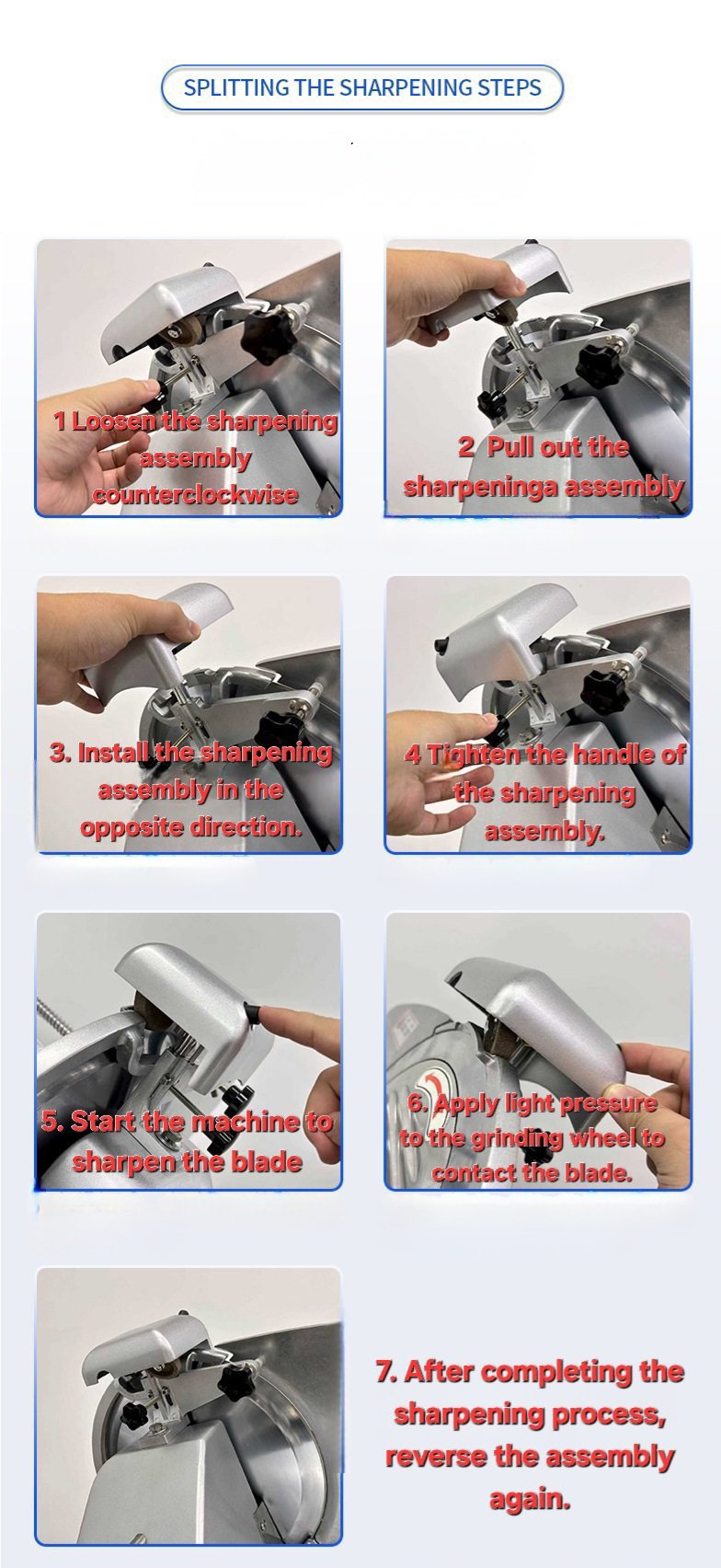 SPLITTING THE SHARPENING STEPS

1 Loosen the sharpening assembly counterclockwise

2 Pull out the sharpeninga assembly

3. Install the sharpening assembly in the opposite direction.

4 Tighten the handle of the sharpening assembly.

5. Start the machine to sharpen the blade

6. Apply light pressure to the grinding wheel to contact the blade.

7. After completing the sharpening process, reverse the assembly again.