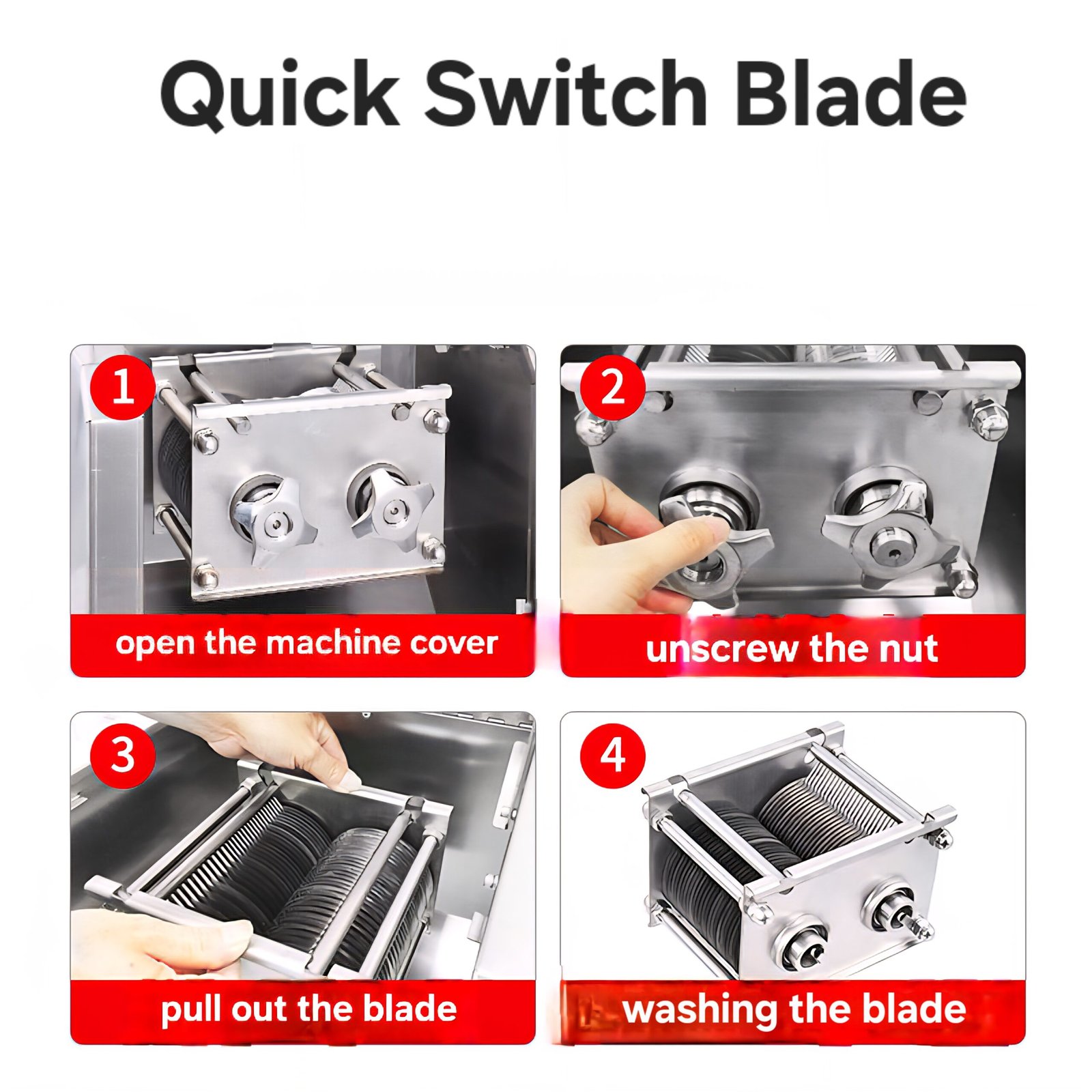 Quick Switch Blade

1
open the machine cover

2
unscrew the nut

3
pull out the blade

4
washing the blade