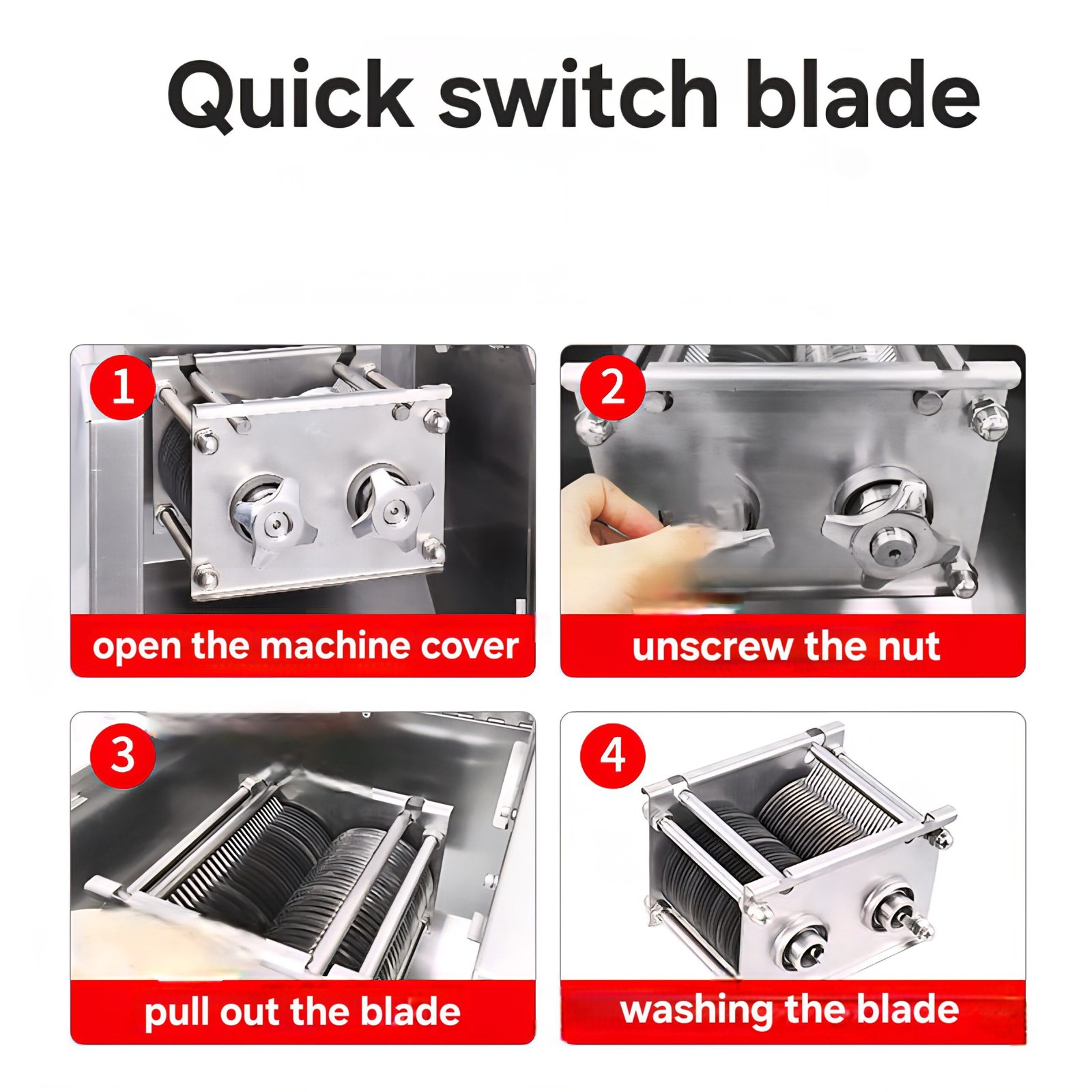 Quick switch blade

1

open the machine cover

2

unscrew the nut

3

pull out the blade

4

washing the blade